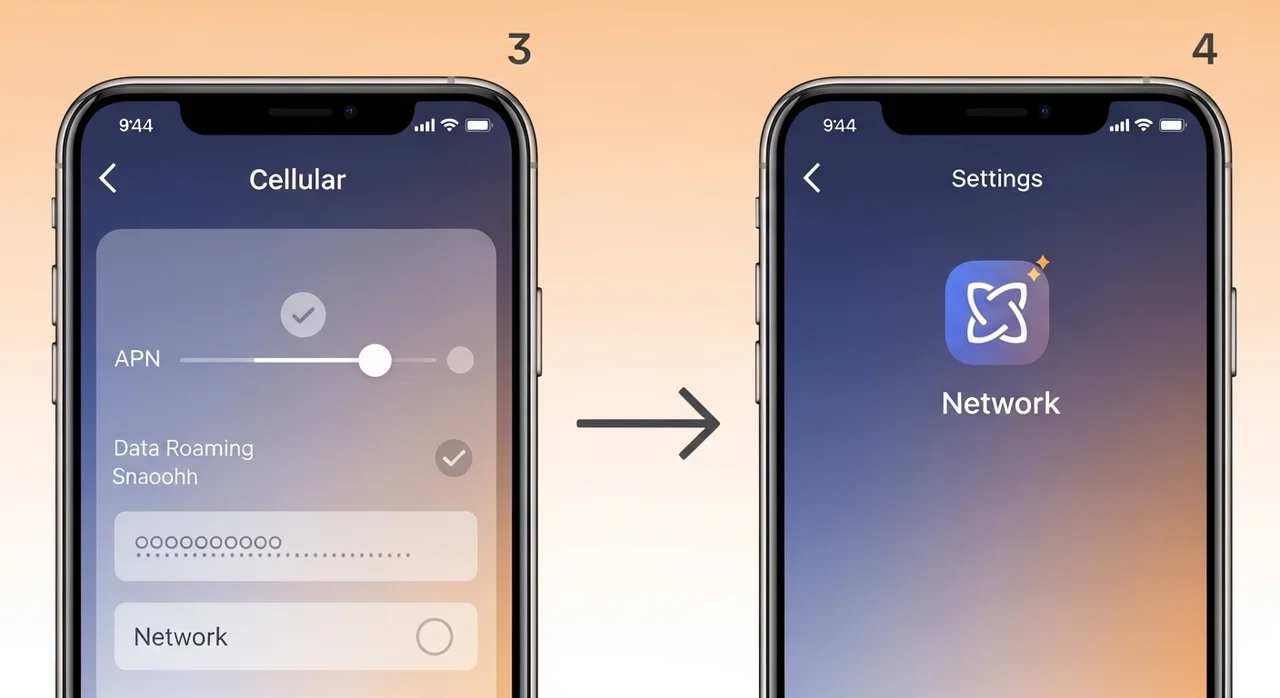 3

9:44

Cellular

APN

Data Roaming
Snaoohh

oooooooooo

Network

4

9:44

Settings

Network